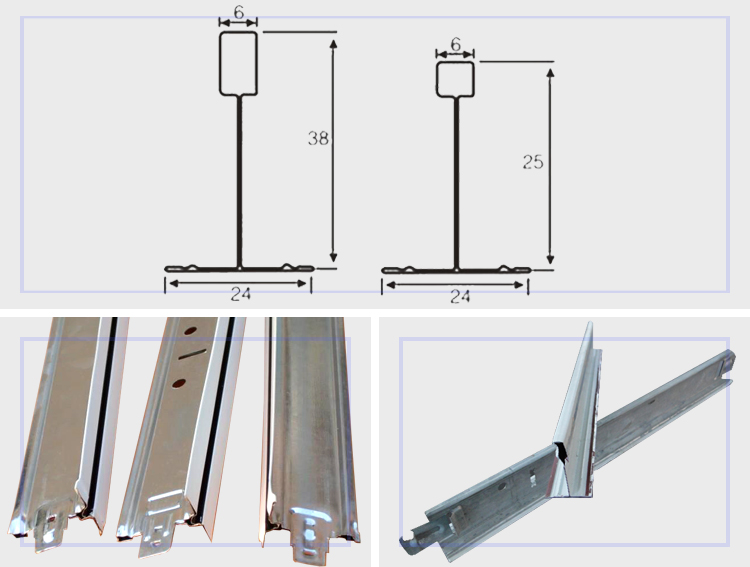 6
38
24
6
25
24